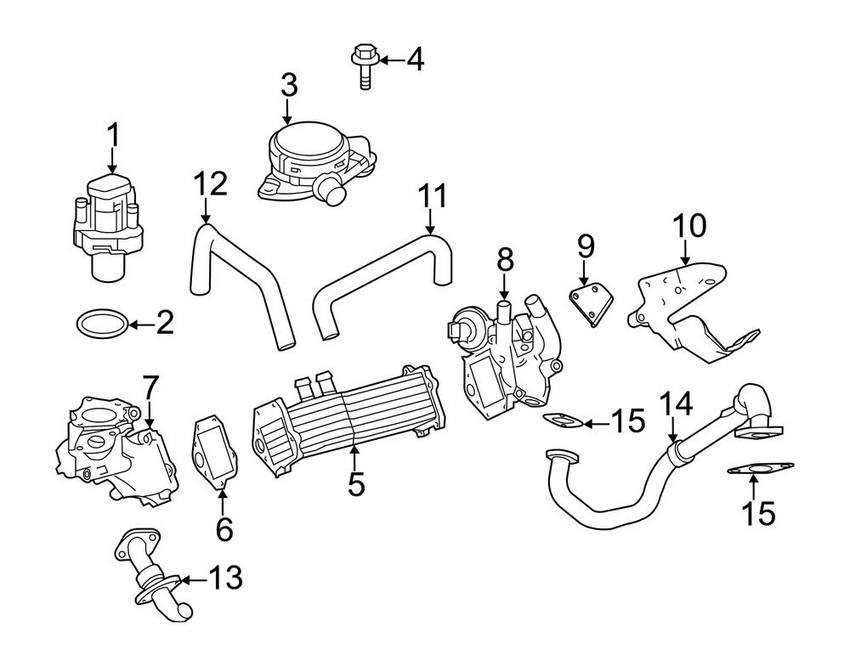 4
3
1
12
11
10
9
8
2
7
15
14
5
6
15
13